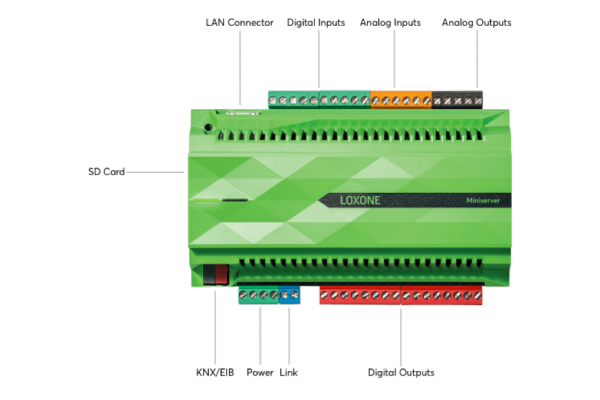 LAN Connector
Digital Inputs
Analog Inputs
Analog Outputs
SD Card
LOXONE
Miniserver
KNX/EIB
Power
Link
Digital Outputs