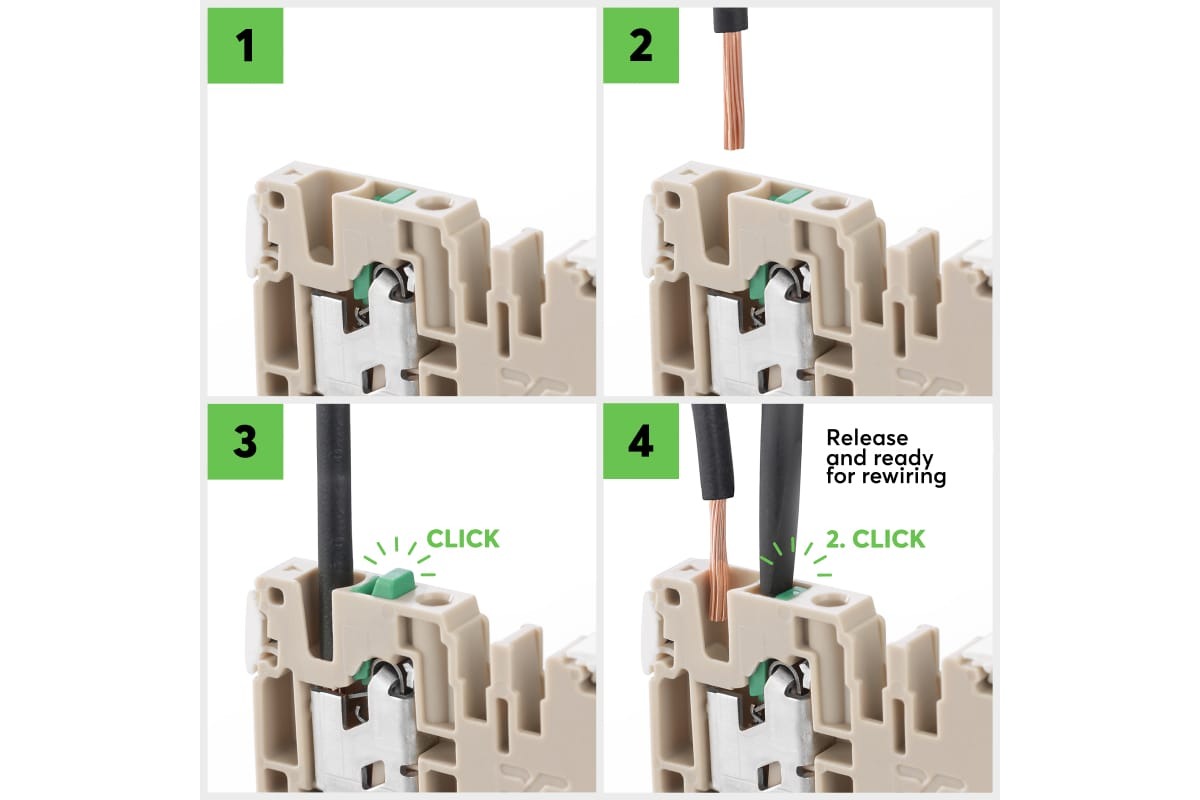 1

2

3

CLICK

4

Release and ready for rewiring

2. CLICK